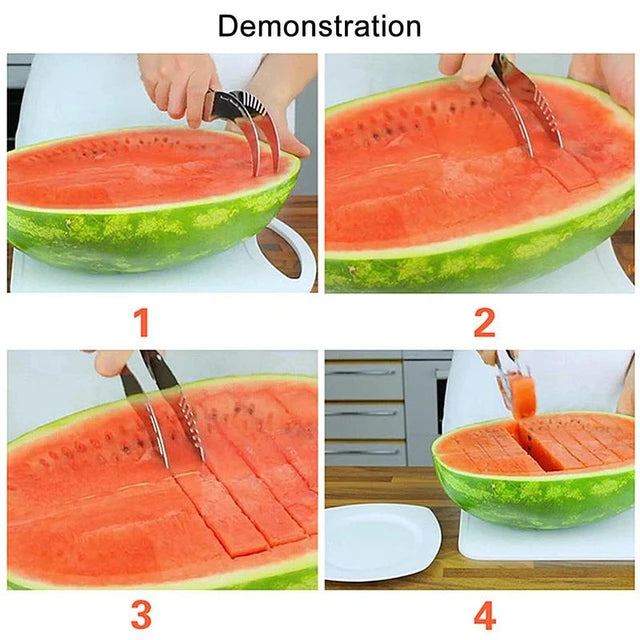 Demonstration

1

2

3

4